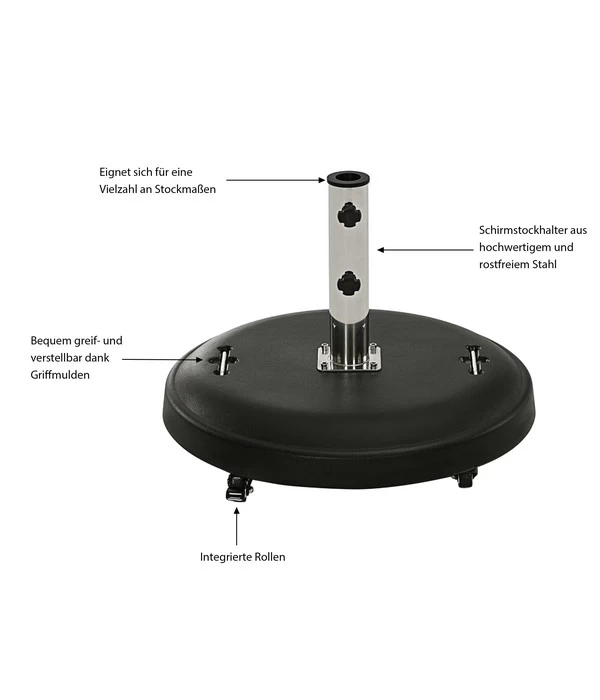 Eignet sich für eine Vielzahl an Stockmaßen

Schirmstockhalter aus hochwertigem und rostfreiem Stahl

Bequem greif- und verstellbar dank Griffmulden

Integrierte Rollen